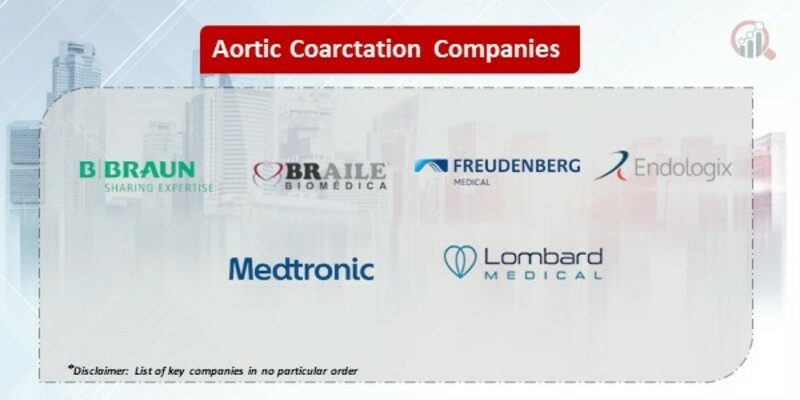 Aortic Coarctation Companies

B BRAUN
SHARING EXPERTISE

BRAILE
BIOMÉDICA

FREUDENBERG
MEDICAL

Endologix

Medtronic

Lombard
MEDICAL

*Disclaimer: List of key companies in no particular order