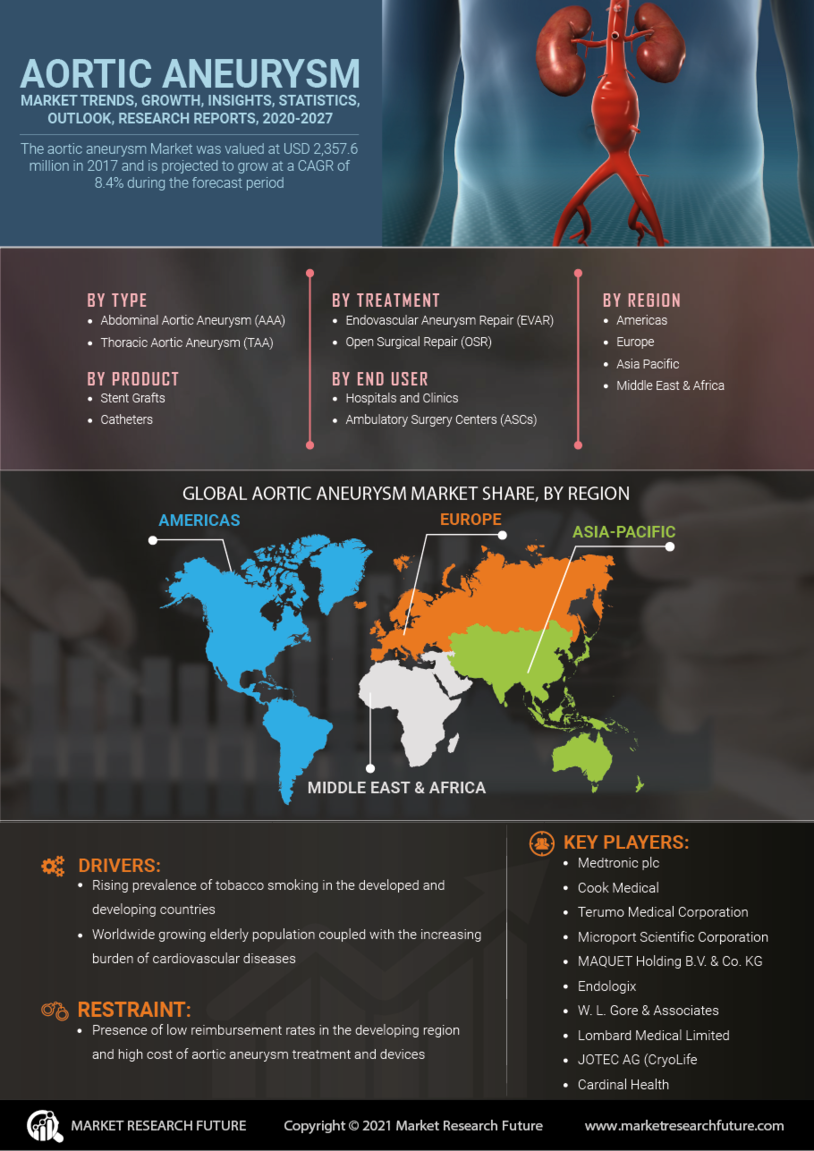 AORTIC ANEURYSM
MARKET TRENDS, GROWTH, INSIGHTS, STATISTICS, OUTLOOK, RESEARCH REPORTS, 2020-2027

The aortic aneurysm Market was valued at USD 2,357.6 million in 2017 and is projected to grow at a CAGR of 8.4% during the forecast period

BY TYPE
• Abdominal Aortic Aneurysm (AAA)
• Thoracic Aortic Aneurysm (TAA)

BY PRODUCT
• Stent Grafts
• Catheters

BY TREATMENT
• Endovascular Aneurysm Repair (EVAR)
• Open Surgical Repair (OSR)

BY END USER
• Hospitals and Clinics
• Ambulatory Surgery Centers (ASCs)

BY REGION
• Americas
• Europe
• Asia Pacific
• Middle East & Africa

GLOBAL AORTIC ANEURYSM MARKET SHARE, BY REGION

AMERICAS
EUROPE
ASIA-PACIFIC
MIDDLE EAST & AFRICA

DRIVERS:
• Rising prevalence of tobacco smoking in the developed and developing countries
• Worldwide growing elderly population coupled with the increasing burden of cardiovascular diseases

RESTRAINT:
• Presence of low reimbursement rates in the developing region and high cost of aortic aneurysm treatment and devices

KEY PLAYERS:
• Medtronic plc
• Cook Medical
• Terumo Medical Corporation
• Microport Scientific Corporation
• MAQUET Holding B.V. & Co. KG
• Endologix
• W. L. Gore & Associates
• Lombard Medical Limited
• JOTEC AG (CryoLife
• Cardinal Health

MARKET RESEARCH FUTURE
Copyright © 2021 Market Research Future
www.marketresearchfuture.com