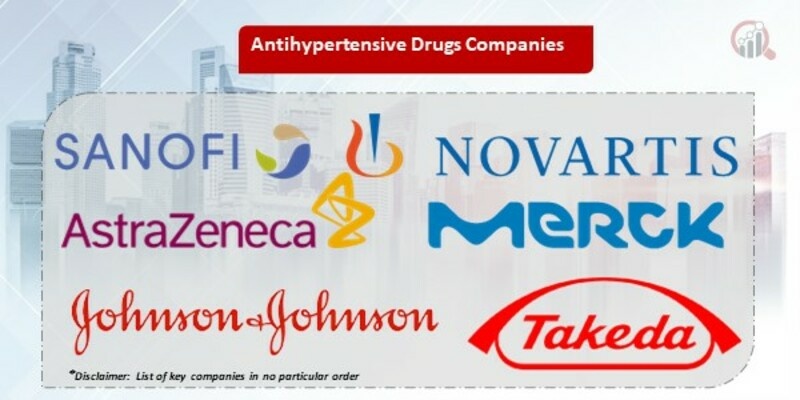 Antihypertensive Drugs Companies

SANOFI

NOVARTIS

AstraZeneca

MERCK

Johnson & Johnson

Takeda

*Disclaimer: List of key companies in no particular order