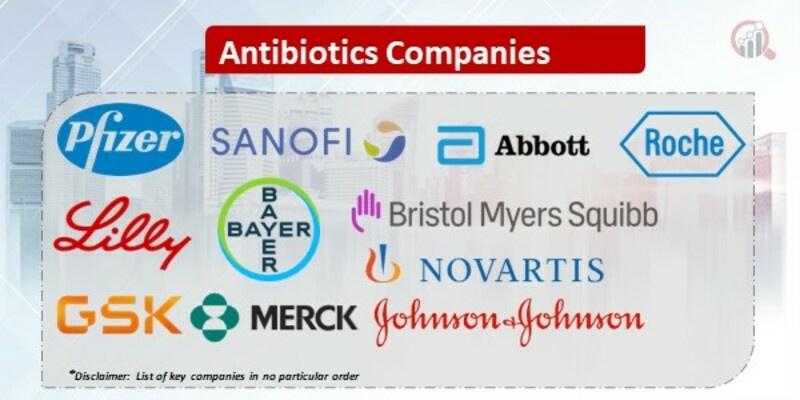 Antibiotics Companies

Pfizer

SANOFI

Abbott

Roche

Lilly

BAYER
BAYER

Bristol Myers Squibb

NOVARTIS

GSK

MERCK

Johnson&Johnson

*Disclaimer: List of key companies in no particular order