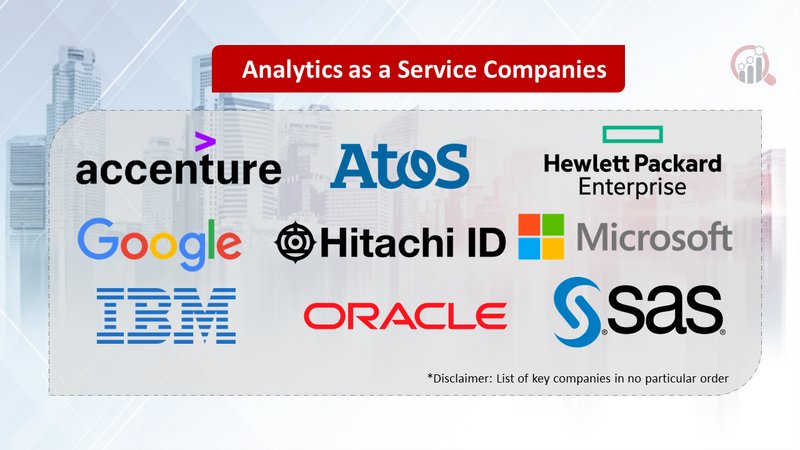 Analytics as a Service Companies

accenture

Atos

Hewlett Packard Enterprise

Google

Hitachi ID

Microsoft

IBM

ORACLE

sas

*Disclaimer: List of key companies in no particular order