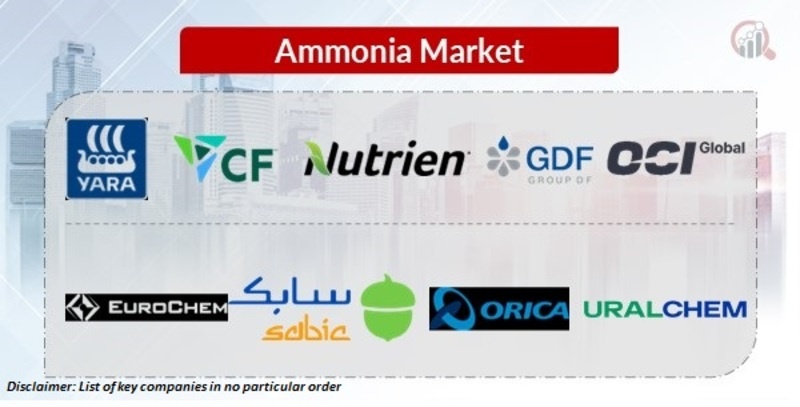 Ammonia Market

YARA

CF

Nutrien

GDF
GROUP DF

OCI Global

EUROCHEM

سابك
sabic

ORICA

URALCHEM

Disclaimer: List of key companies in no particular order