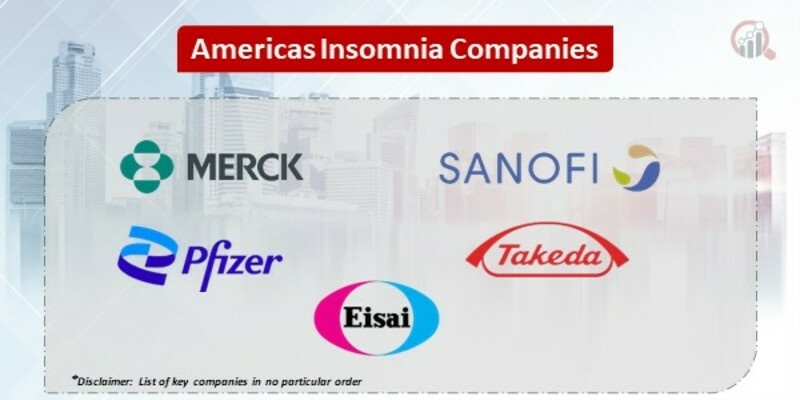 Americas Insomnia Companies

MERCK

SANOFI

Pfizer

Takeda

Eisai

*Disclaimer: List of key companies in no particular order