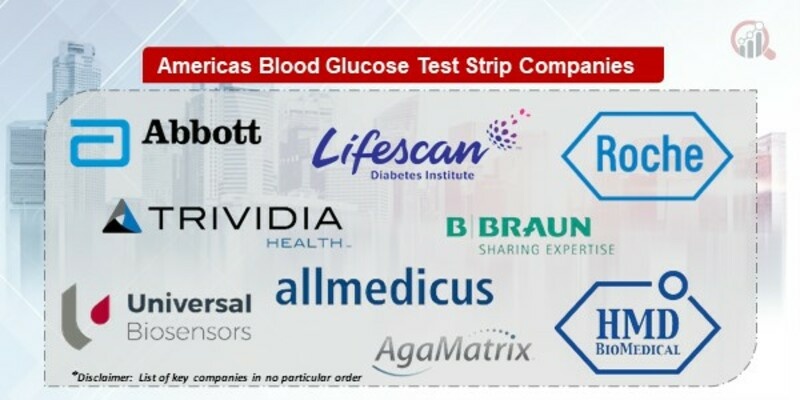 Americas Blood Glucose Test Strip Companies

Abbott

Lifescan
Diabetes Institute

Roche

TRIVIDIA
HEALTH

B BRAUN
SHARING EXPERTISE

Universal
Biosensors

allmedicus

AgaMatrix

HMD
BIOMEDICAL

*Disclaimer: List of key companies in no particular order