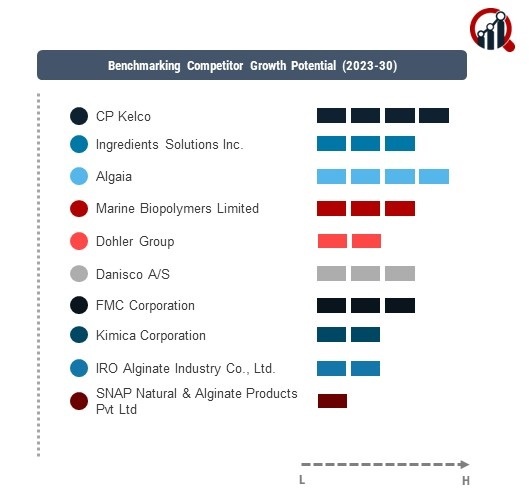 Benchmarking Competitor Growth Potential (2023-30)

CP Kelco

Ingredients Solutions Inc.

Algaia

Marine Biopolymers Limited

Dohler Group

Danisco A/S

FMC Corporation

Kimica Corporation

IRO Alginate Industry Co., Ltd.

SNAP Natural & Alginate Products Pvt Ltd

L

H