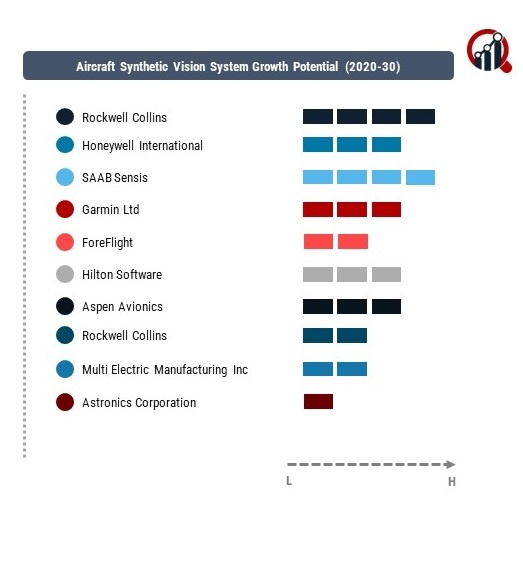 Aircraft Synthetic Vision System Growth Potential (2020-30)

Rockwell Collins
Honeywell International
SAAB Sensis
Garmin Ltd
ForeFlight
Hilton Software
Aspen Avionics
Rockwell Collins
Multi Electric Manufacturing Inc
Astronics Corporation

L
H