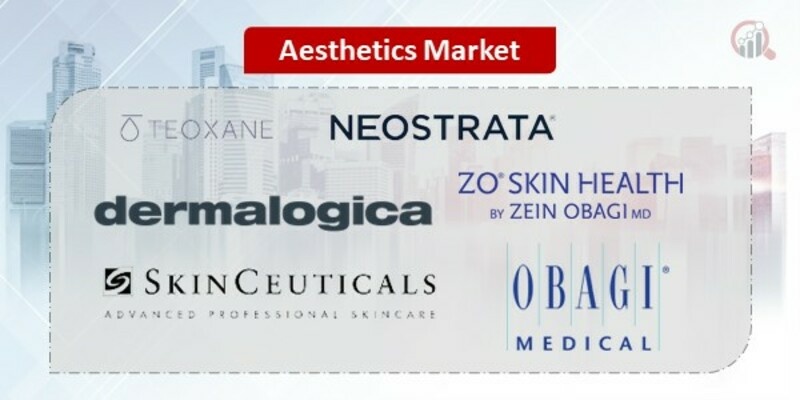 Aesthetics Market

TEOXANE

NEOSTRATA®

dermalogica

ZO® SKIN HEALTH
BY ZEIN OBAGI MD

SKINCEUTICALS
ADVANCED PROFESSIONAL SKINCARE

OBAGI®
MEDICAL