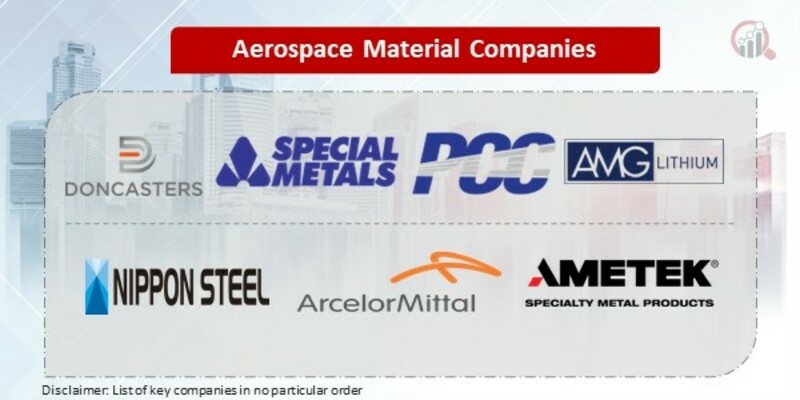 Aerospace Material Companies

DONCASTERS

SPECIAL METALS

PCC

AMG LITHIUM

NIPPON STEEL

ArcelorMittal

AMETEK®
SPECIALTY METAL PRODUCTS

Disclaimer: List of key companies in no particular order