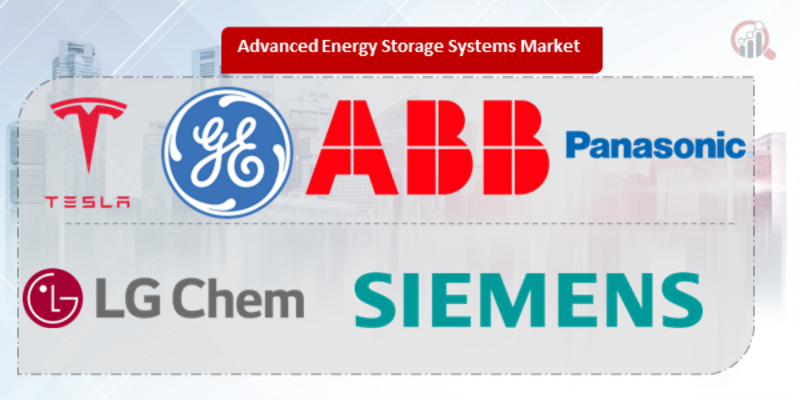 Advanced Energy Storage Systems Market

TESLA

GE

ABB

Panasonic

LG Chem

SIEMENS