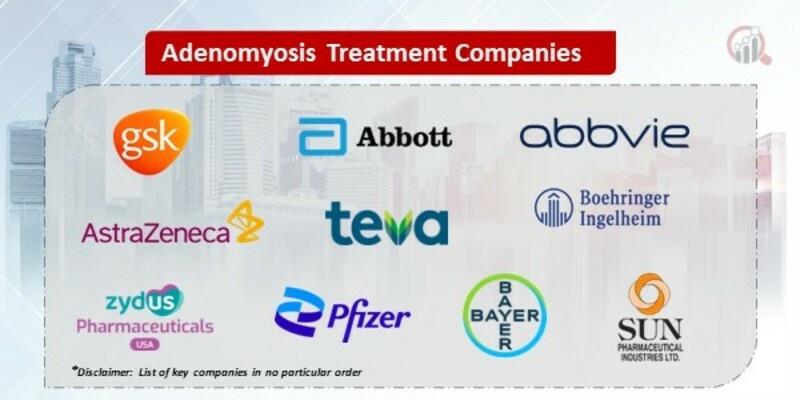 Adenomyosis Treatment Companies

gsk

Abbott

abbvie

AstraZeneca

teva

Boehringer Ingelheim

zydus Pharmaceuticals USA

Pfizer

BAYER BAYER

SUN PHARMACEUTICAL INDUSTRIES LTD.

*Disclaimer: List of key companies in no particular order