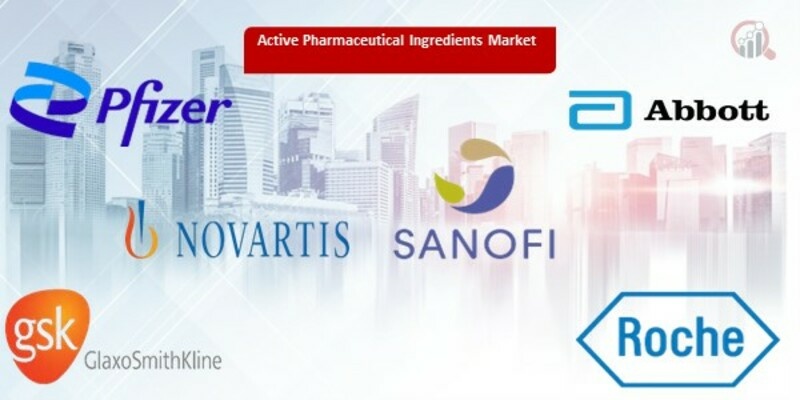 Active Pharmaceutical Ingredients Market

Pfizer

Abbott

NOVARTIS

SANOFI

gsk
GlaxoSmithKline

Roche