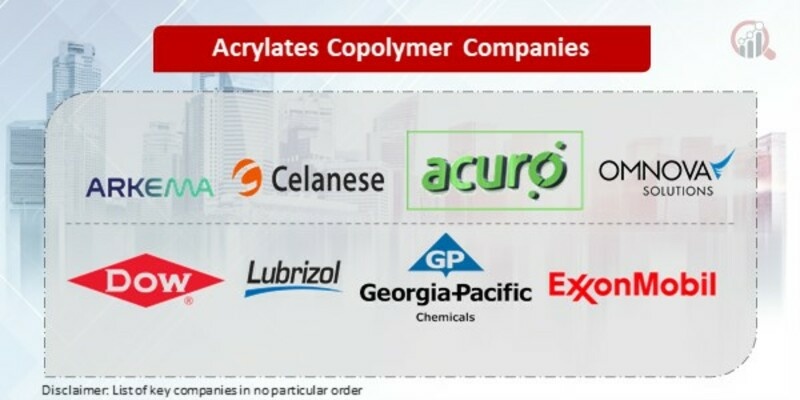 Acrylates Copolymer Companies

ARKEMA
Celanese
acuro
OMNOVA SOLUTIONS

DOW
Lubrizol
GP Georgia-Pacific Chemicals
ExxonMobil

Disclaimer: List of key companies in no particular order