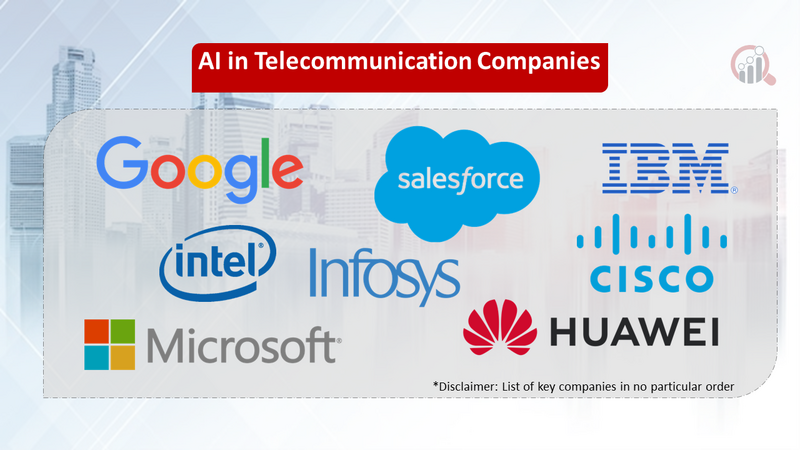 AI in Telecommunication Companies

Google

salesforce

IBM

intel

Infosys

CISCO

Microsoft

HUAWEI

*Disclaimer: List of key companies in no particular order