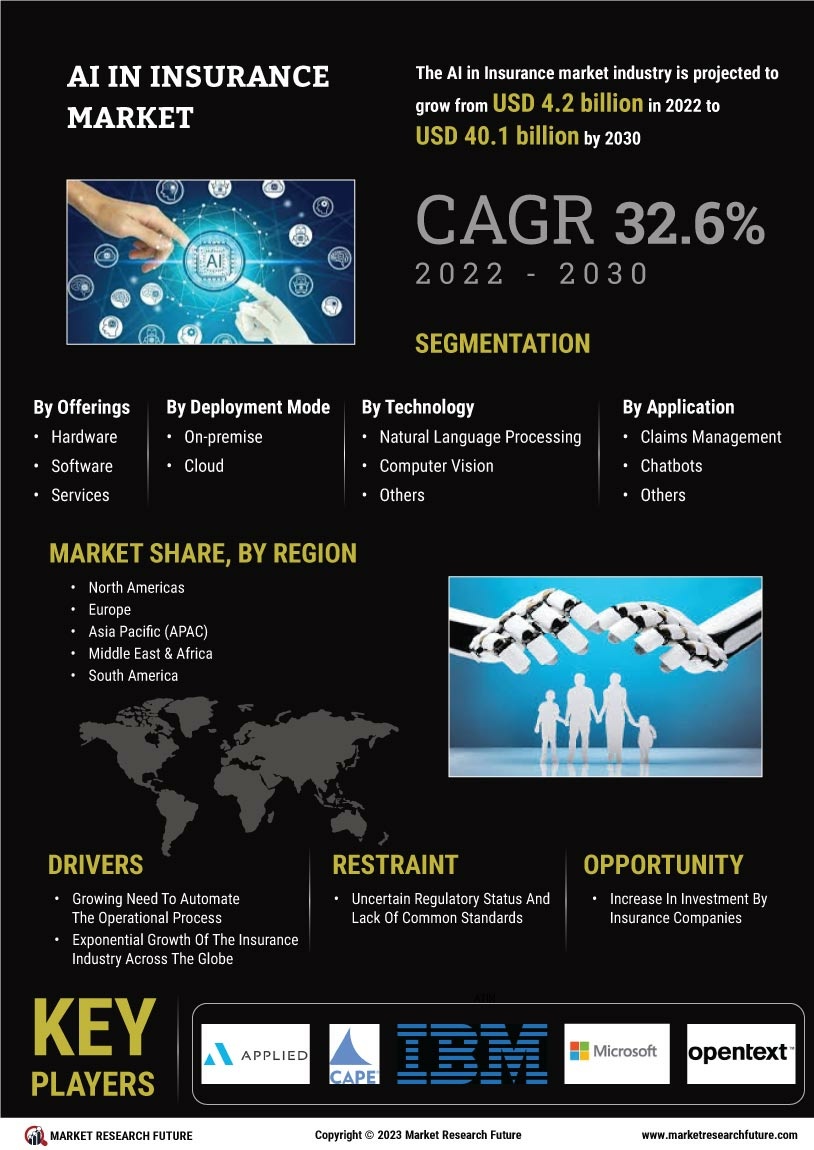 AI IN INSURANCE MARKET

The AI in Insurance market industry is projected to grow from USD 4.2 billion in 2022 to USD 40.1 billion by 2030

AI

CAGR 32.6%
2022 - 2030

SEGMENTATION

By Offerings
• Hardware
• Software
• Services

By Deployment Mode
• On-premise
• Cloud

By Technology
• Natural Language Processing
• Computer Vision
• Others

By Application
• Claims Management
• Chatbots
• Others

MARKET SHARE, BY REGION
• North Americas
• Europe
• Asia Pacific (APAC)
• Middle East & Africa
• South America

DRIVERS
• Growing Need To Automate The Operational Process
• Exponential Growth Of The Insurance Industry Across The Globe

RESTRAINT
• Uncertain Regulatory Status And Lack Of Common Standards

OPPORTUNITY
• Increase In Investment By Insurance Companies

KEY PLAYERS

APPLIED
CAPE
IBM
Microsoft
opentext

MARKET RESEARCH FUTURE
Copyright © 2023 Market Research Future
www.marketresearchfuture.com