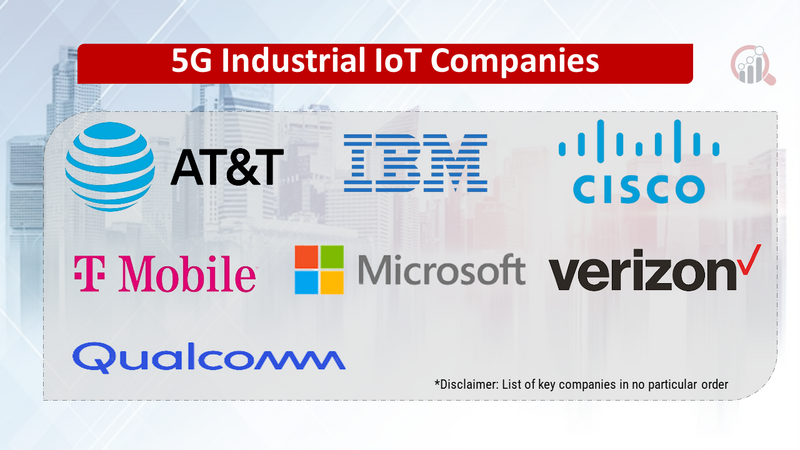 5G Industrial IoT Companies

AT&T

IBM

CISCO

T Mobile

Microsoft

verizon

Qualcomm

*Disclaimer: List of key companies in no particular order